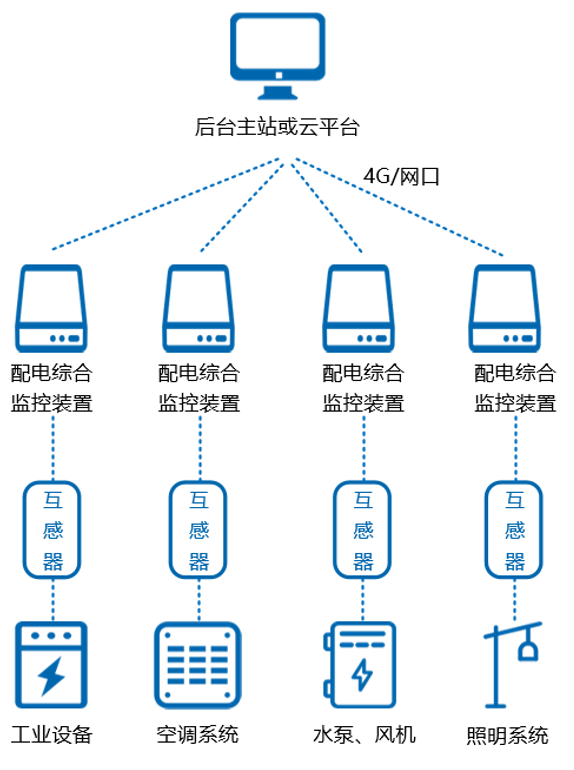 后台主站或云平台

4G/网口

配电综合监控装置

配电综合监控装置

配电综合监控装置

配电综合监控装置

互感器

互感器

互感器

互感器

工业设备

空调系统

水泵、风机

照明系统